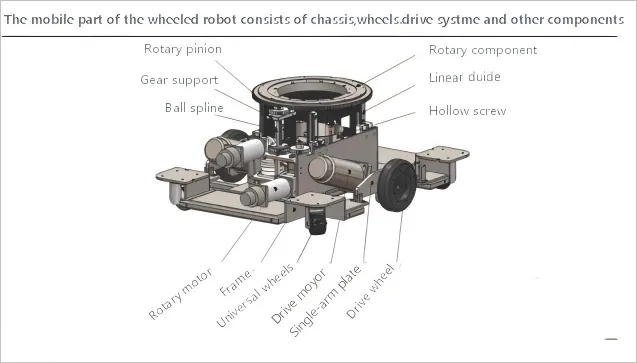 The mobile part of the wheeled robot consists of chassis,wheels.drive systme and other components

Rotary pinion
Gear support
Ball spline
Rotary component
Linear duide
Hollow screw

Rotary motor
Frame
Universal wheels
Drive moyor
Single-arm plate
Drive wheel