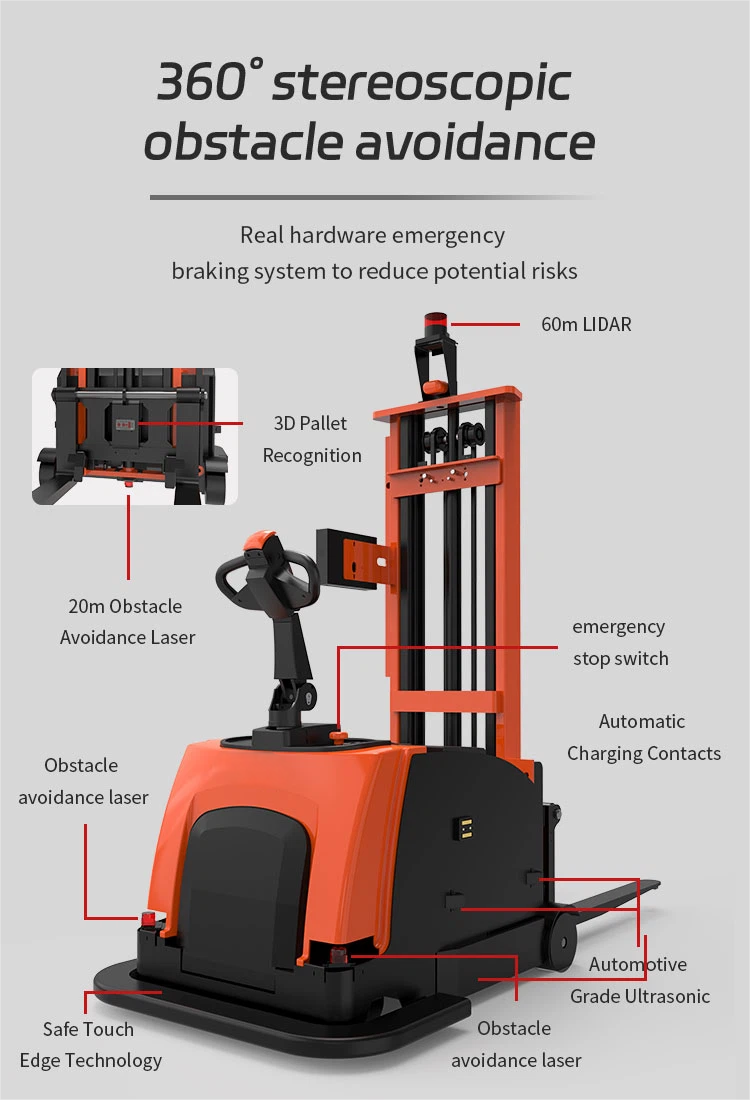 360° stereoscopic obstacle avoidance

Real hardware emergency braking system to reduce potential risks

60m LIDAR

3D Pallet Recognition

20m Obstacle Avoidance Laser

emergency stop switch

Automatic Charging Contacts

Obstacle avoidance laser

Automotive Grade Ultrasonic

Safe Touch Edge Technology

Obstacle avoidance laser